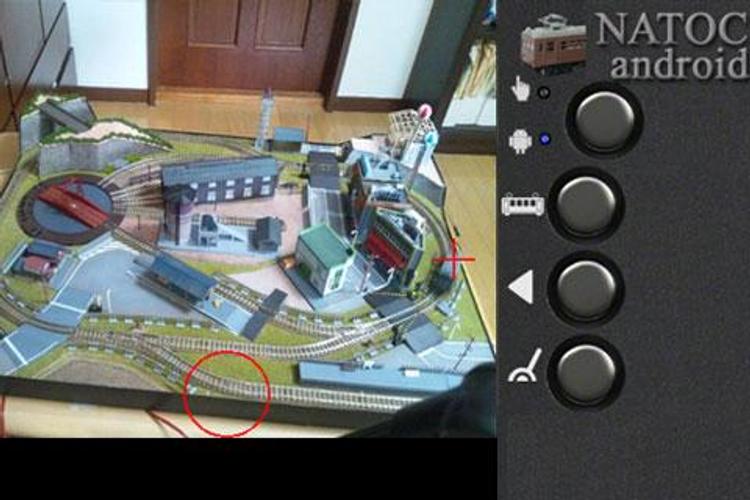 NATOC
android