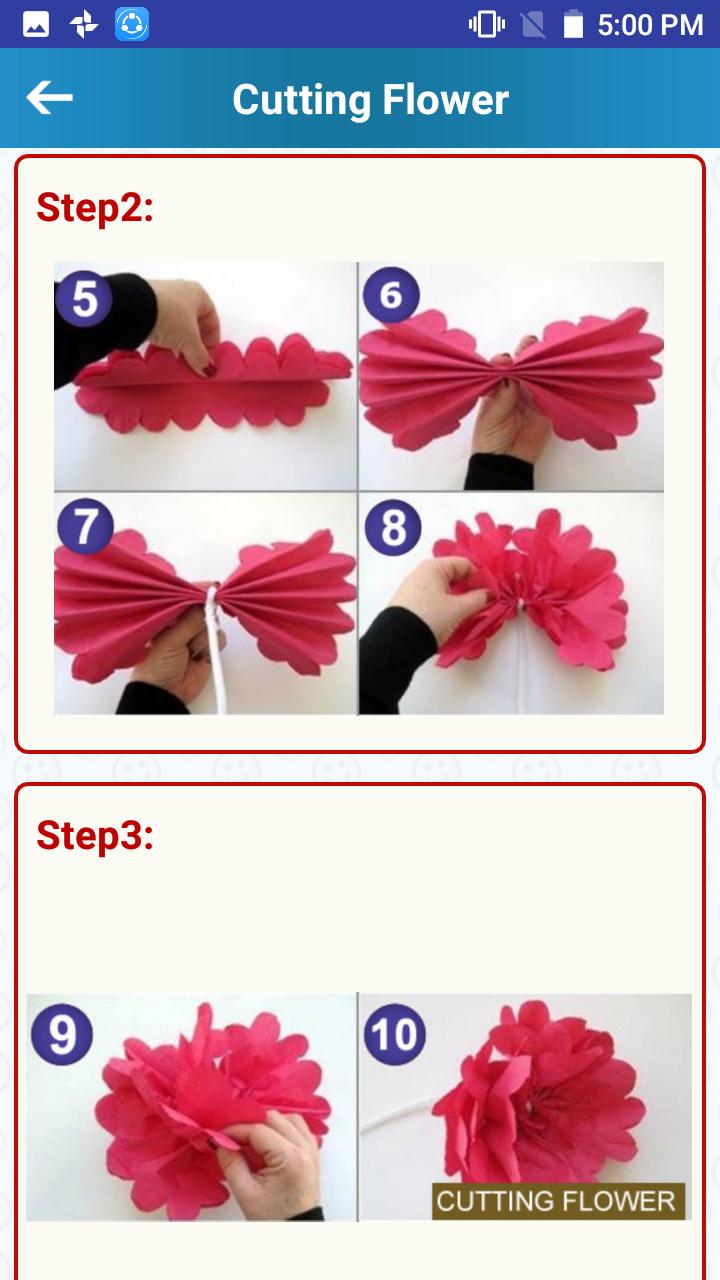 5:00 PM

Cutting Flower

Step2:

5

6

7

8

Step3:

9

10

CUTTING FLOWER