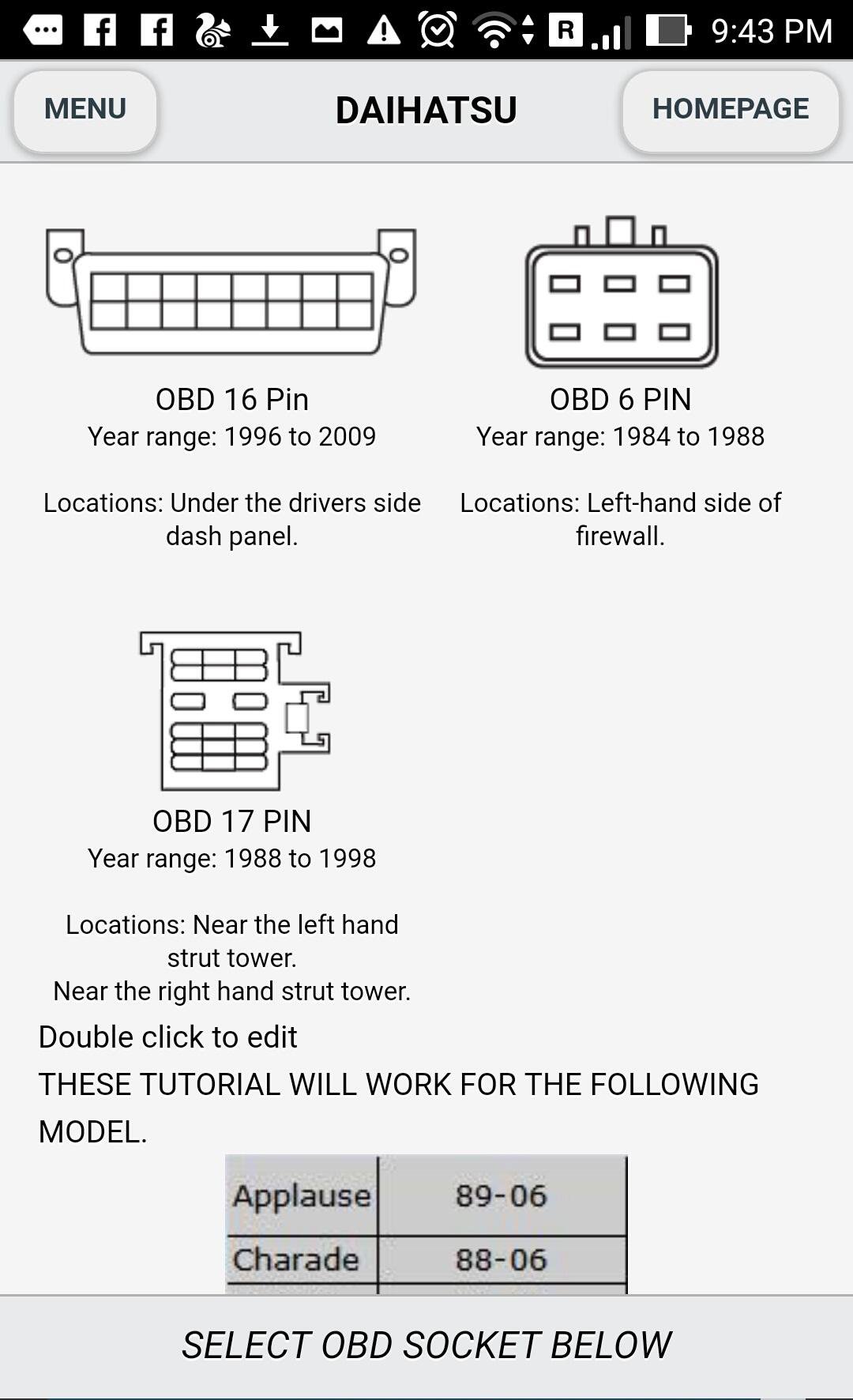 R 9:43 PM

MENU DAIHATSU HOMEPAGE

OBD 16 Pin
Year range: 1996 to 2009

Locations: Under the drivers side dash panel.

OBD 6 PIN
Year range: 1984 to 1988

Locations: Left-hand side of firewall.

OBD 17 PIN
Year range: 1988 to 1998

Locations: Near the left hand strut tower.
Near the right hand strut tower.

Double click to edit

THESE TUTORIAL WILL WORK FOR THE FOLLOWING MODEL.

| Applause | 89-06 |
|---|---|
| Charade | 88-06 |

SELECT OBD SOCKET BELOW